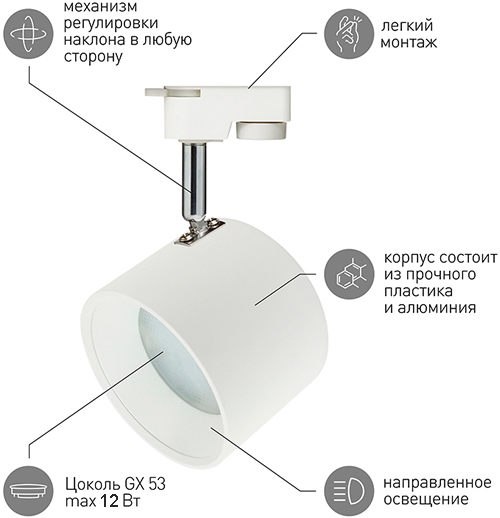 механизм регулировки наклона в любую сторону

легкий монтаж

корпус состоит из прочного пластика и алюминия

Цоколь GX 53 max 12 Вт

направленное освещение