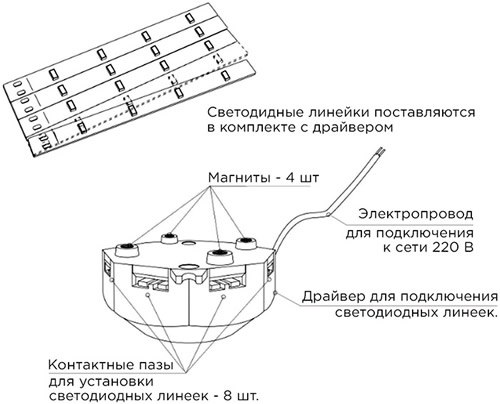 Светодидные линейки поставляются в комплекте с драйвером

Магниты - 4 шт

Электропровод для подключения к сети 220 В

Драйвер для подключения светодиодных линеек.

Контактные пазы для установки светодиодных линеек - 8 шт.