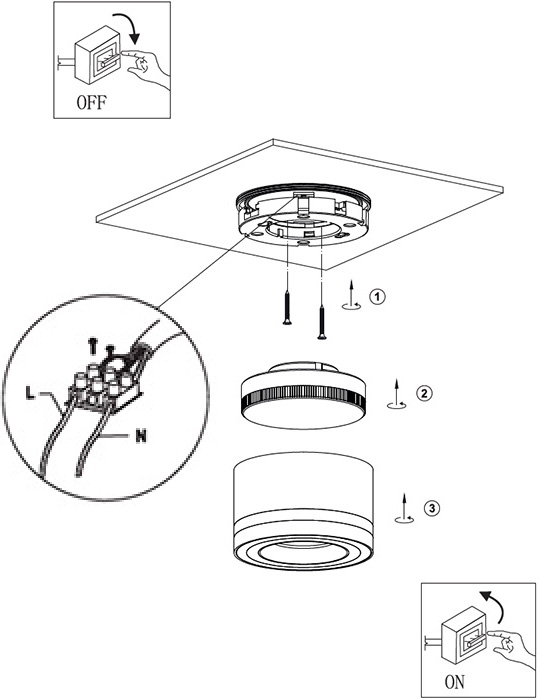 OFF

1

L

N

2

3

ON