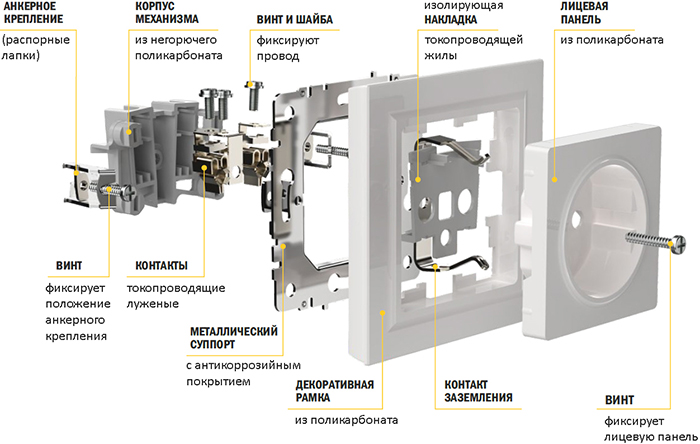 АНКЕРНОЕ КРЕПЛЕНИЕ
(распорные лапки)

КОРПУС МЕХАНИЗМА
из негорючего поликарбоната

ВИНТ И ШАЙБА
фиксируют провод

изолирующая НАКЛАДКА
токопроводящей жилы

ЛИЦЕВАЯ ПАНЕЛЬ
из поликарбоната

ВИНТ
фиксирует положение анкерного крепления

КОНТАКТЫ
токопроводящие луженые

МЕТАЛЛИЧЕСКИЙ СУППОРТ
с антикоррозийным покрытием

ДЕКОРАТИВНАЯ РАМКА
из поликарбоната

КОНТАКТ ЗАЗЕМЛЕНИЯ

ВИНТ
фиксирует лицевую панель