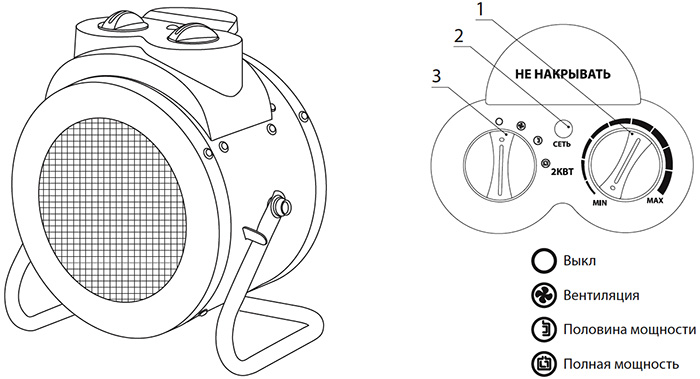 1
2
3
НЕ НАКРЫВАТЬ
СЕТЬ
2КВТ
MIN
MAX

Выкл
Вентиляция
Половина мощности
Полная мощность