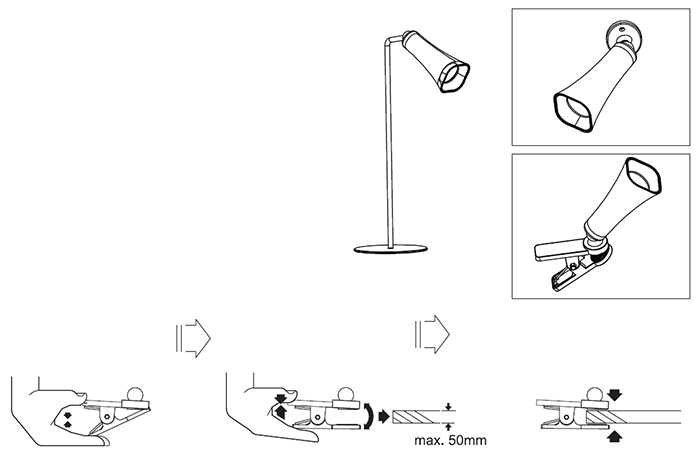 max. 50mm