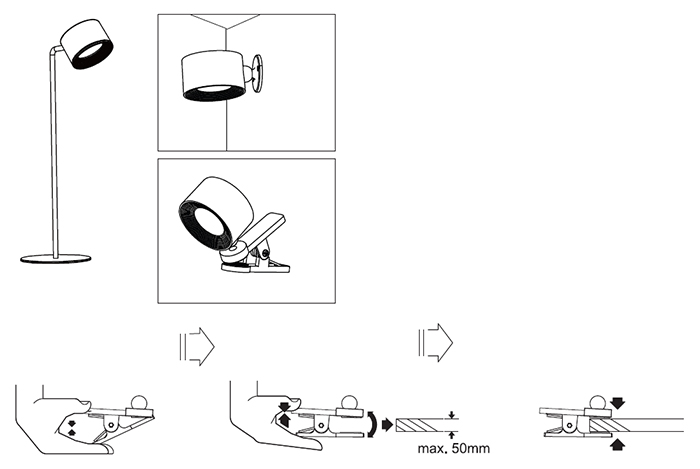 max. 50mm