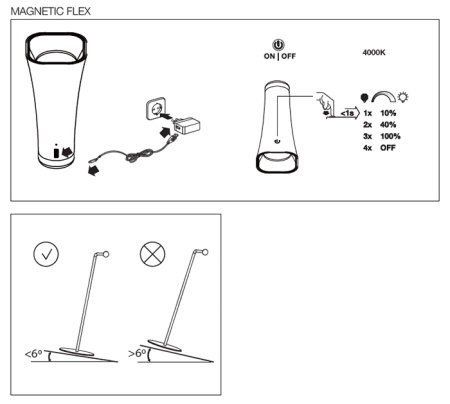 MAGNETIC FLEX

ON | OFF

4000K

<1s

1x 10%
2x 40%
3x 100%
4x OFF

<6º

>6º